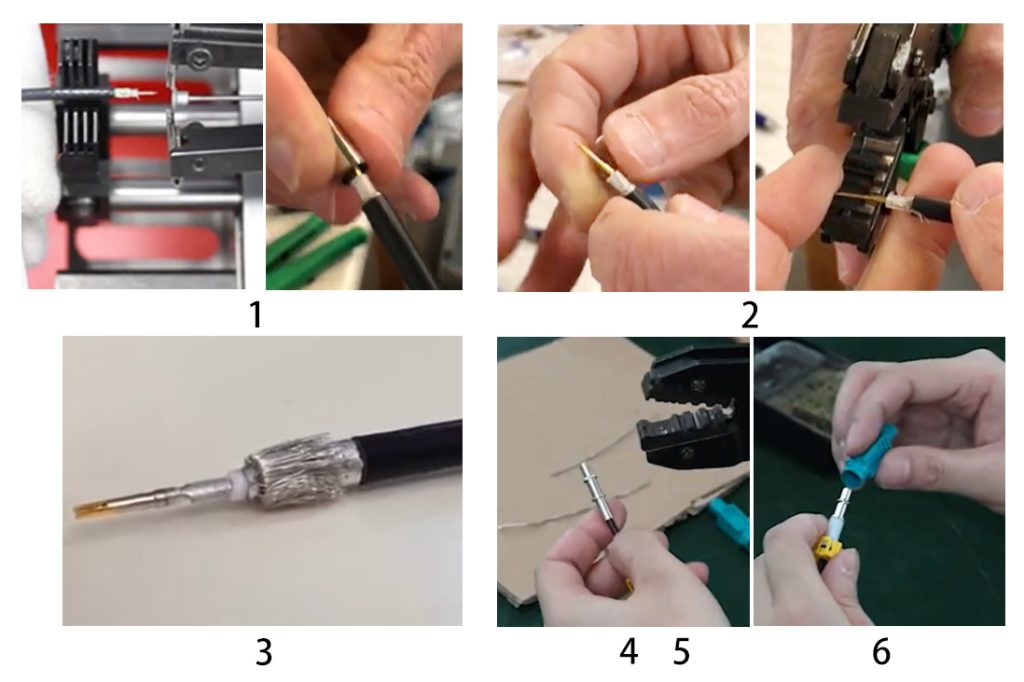 1

2

3

4 5

6