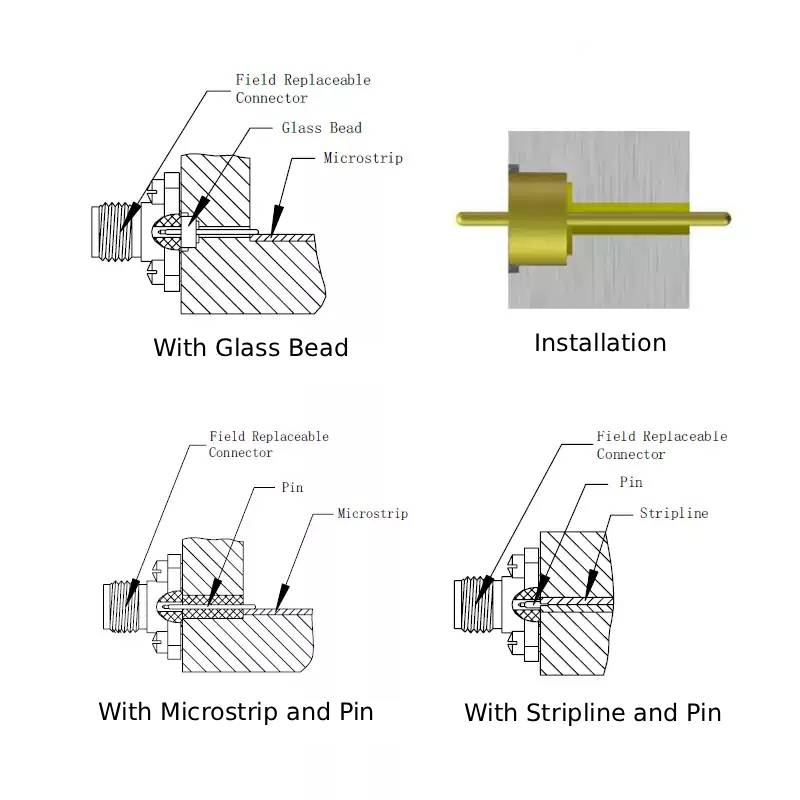 Field Replaceable Connector

Glass Bead

Microstrip

With Glass Bead

Installation

Field Replaceable Connector

Pin

Microstrip

With Microstrip and Pin

Field Replaceable Connector

Pin

Stripline

With Stripline and Pin