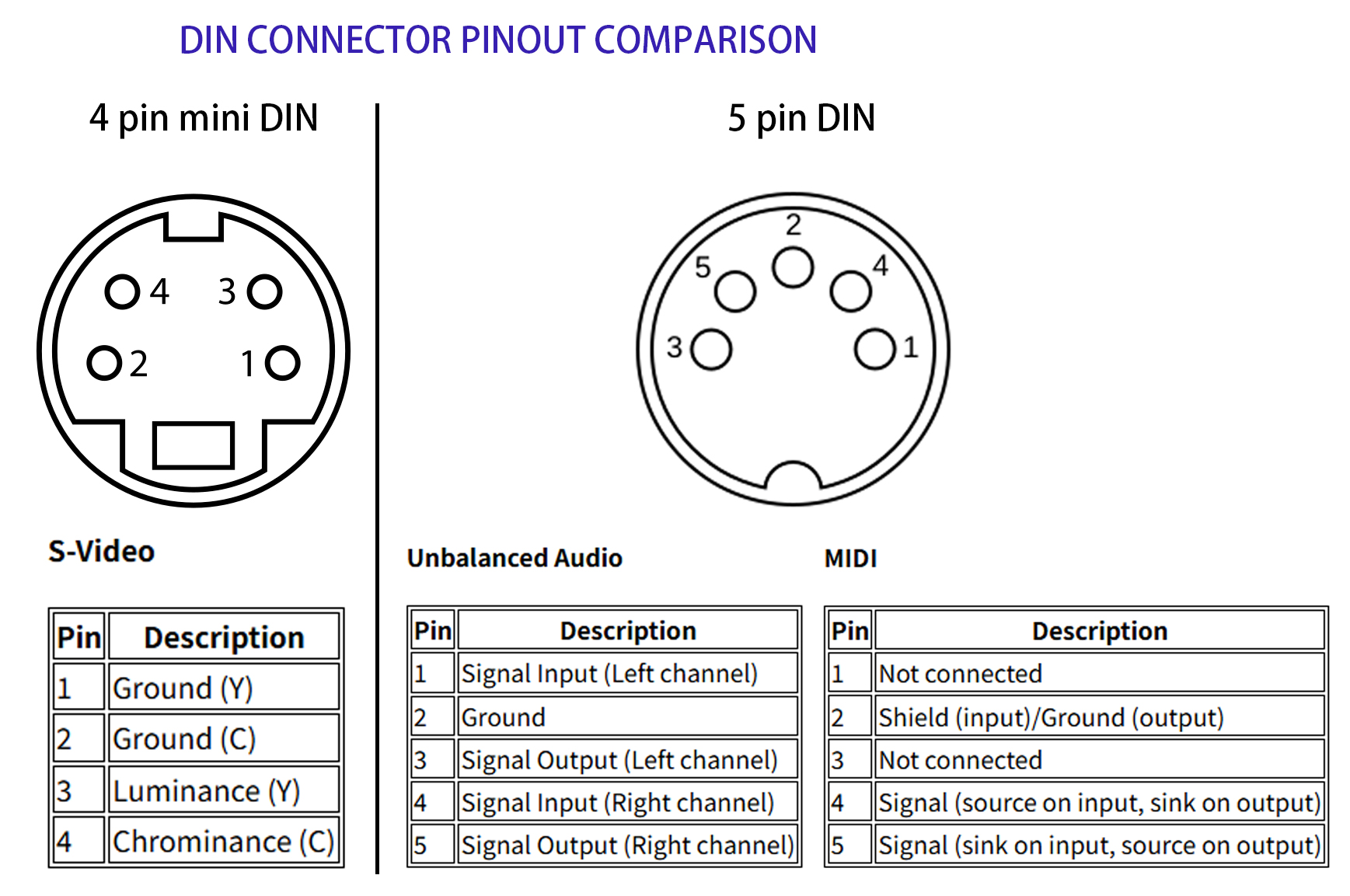 DIN CONNECTOR PINOUT COMPARISON

4 pin mini DIN

4 3
2 1

S-Video

| Pin | Description |
|---|---|
| 1 | Ground (Y) |
| 2 | Ground (C) |
| 3 | Luminance (Y) |
| 4 | Chrominance (C) |

5 pin DIN

2
5 4
3 1

Unbalanced Audio

| Pin | Description |
|---|---|
| 1 | Signal Input (Left channel) |
| 2 | Ground |
| 3 | Signal Output (Left channel) |
| 4 | Signal Input (Right channel) |
| 5 | Signal Output (Right channel) |

MIDI

| Pin | Description |
|---|---|
| 1 | Not connected |
| 2 | Shield (input)/Ground (output) |
| 3 | Not connected |
| 4 | Signal (source on input, sink on output) |
| 5 | Signal (sink on input, source on output) |